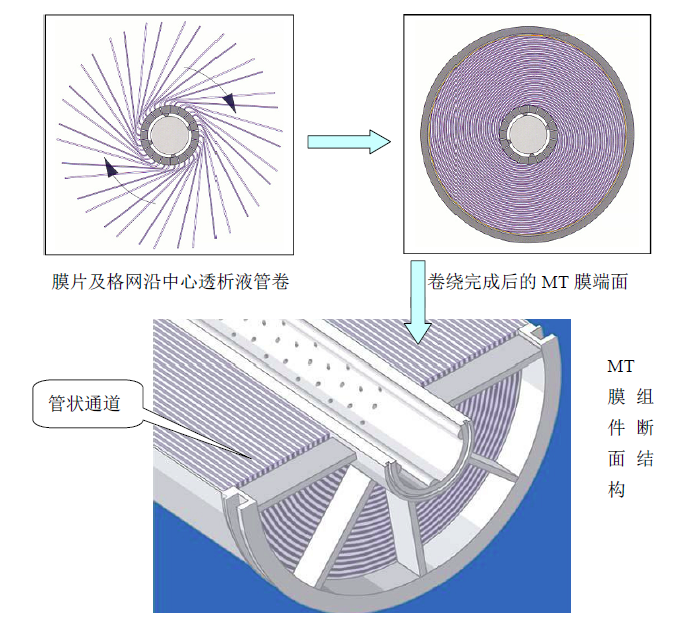 膜片及格网沿中心透析液管卷

卷绕完成后的 MT 膜端面

管状通道

MT
膜组件断面结构